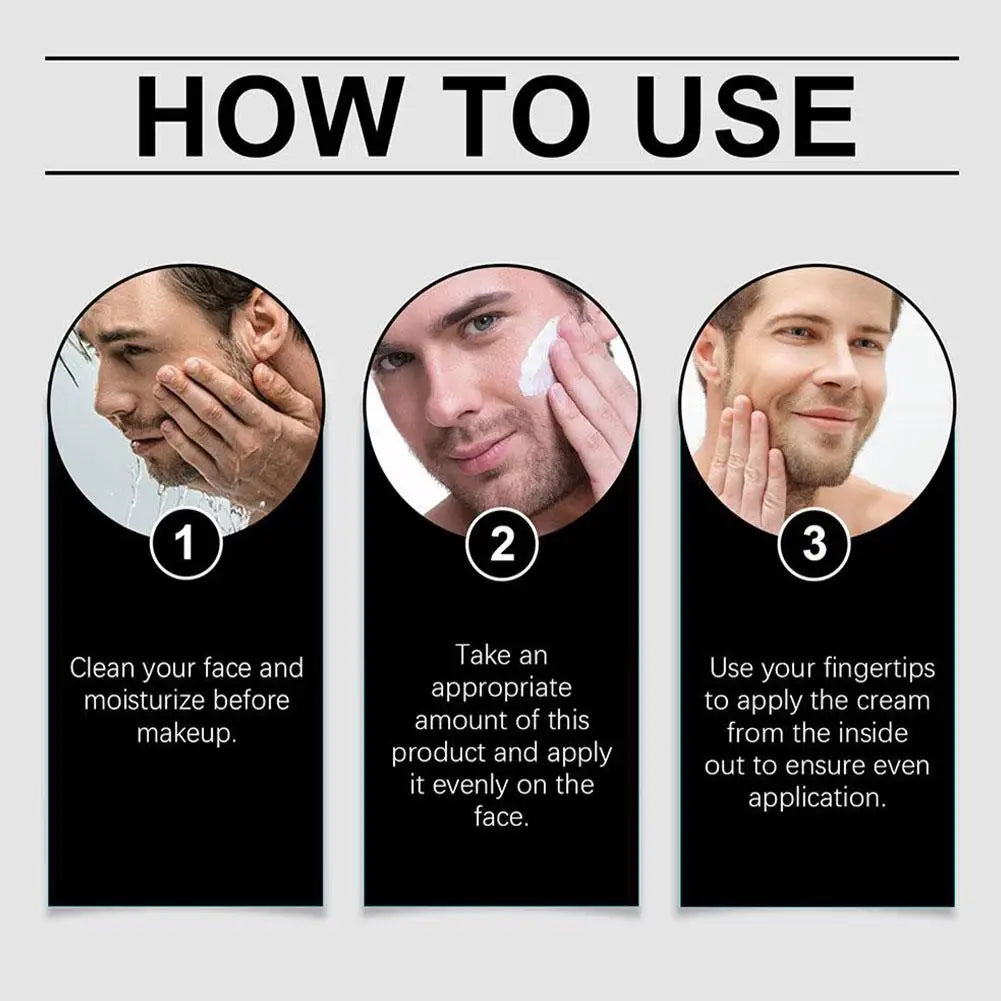 HOW TO USE

1

Clean your face and moisturize before makeup.

2

Take an appropriate amount of this product and apply it evenly on the face.

3

Use your fingertips to apply the cream from the inside out to ensure even application.